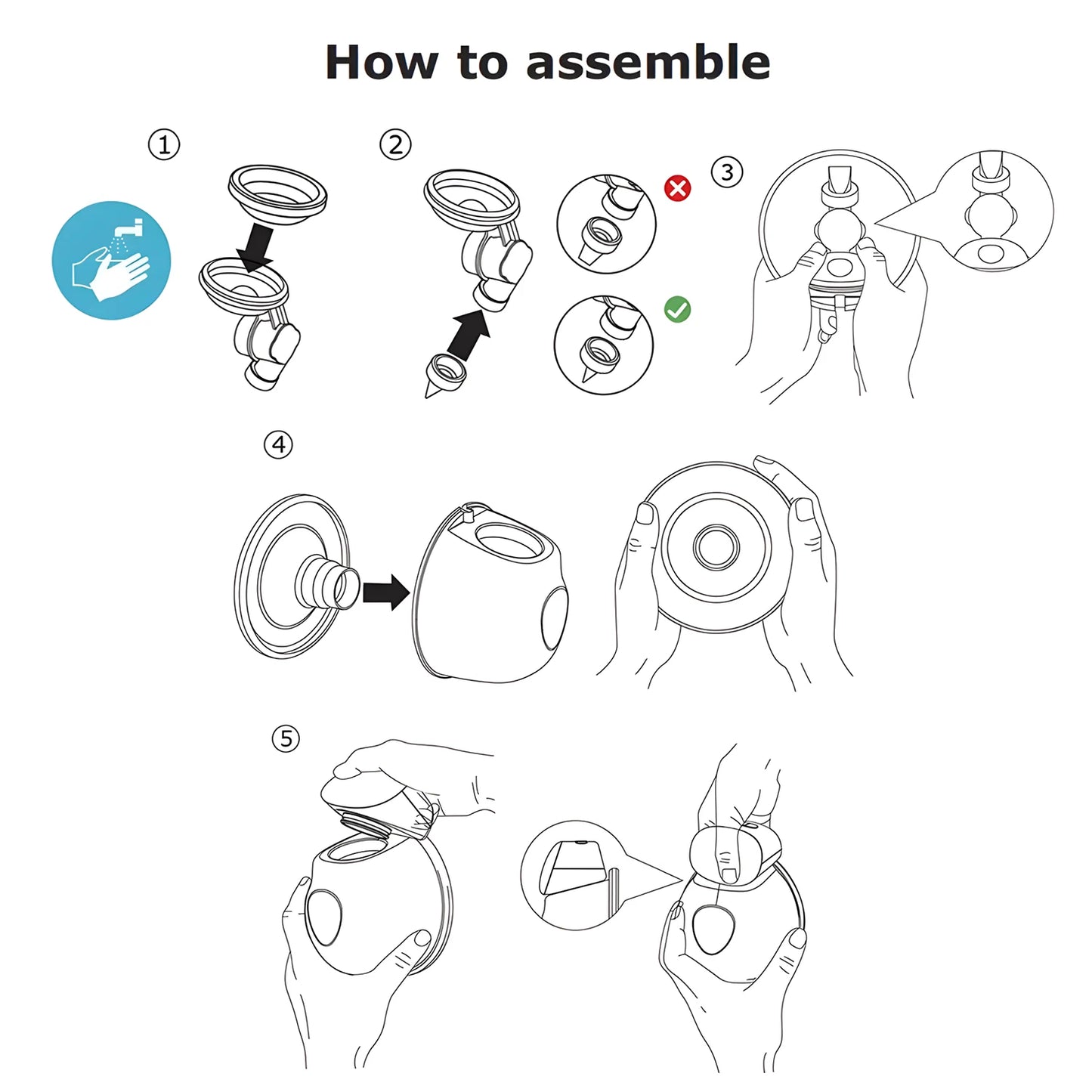 How to assemble

①

②

③

④

⑤