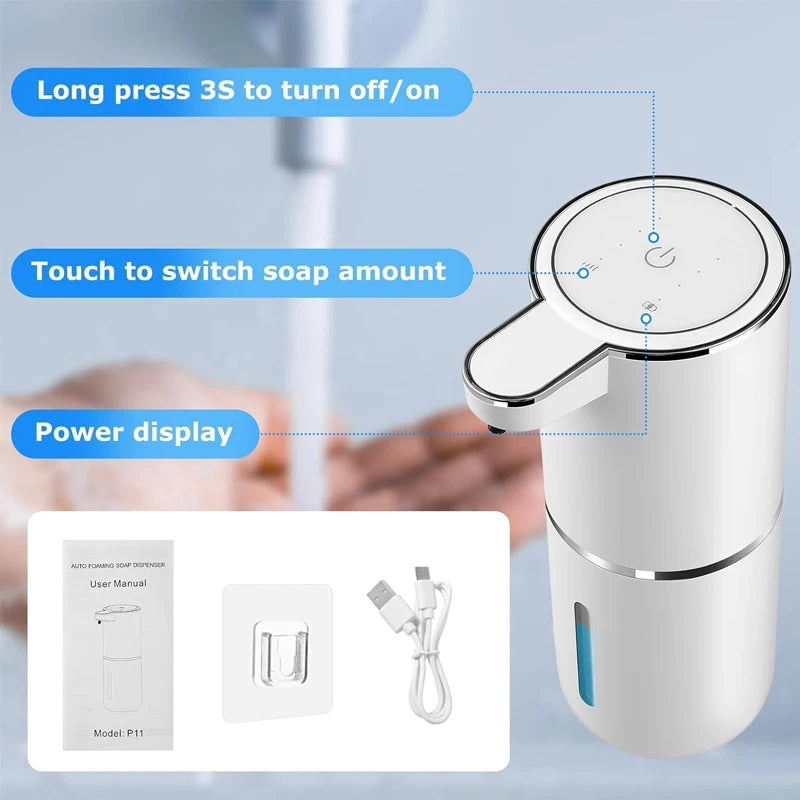 Long press 3S to turn off/on

Touch to switch soap amount

Power display

AUTO FOAMING SOAP DISPENSER

User Manual

Model: P11