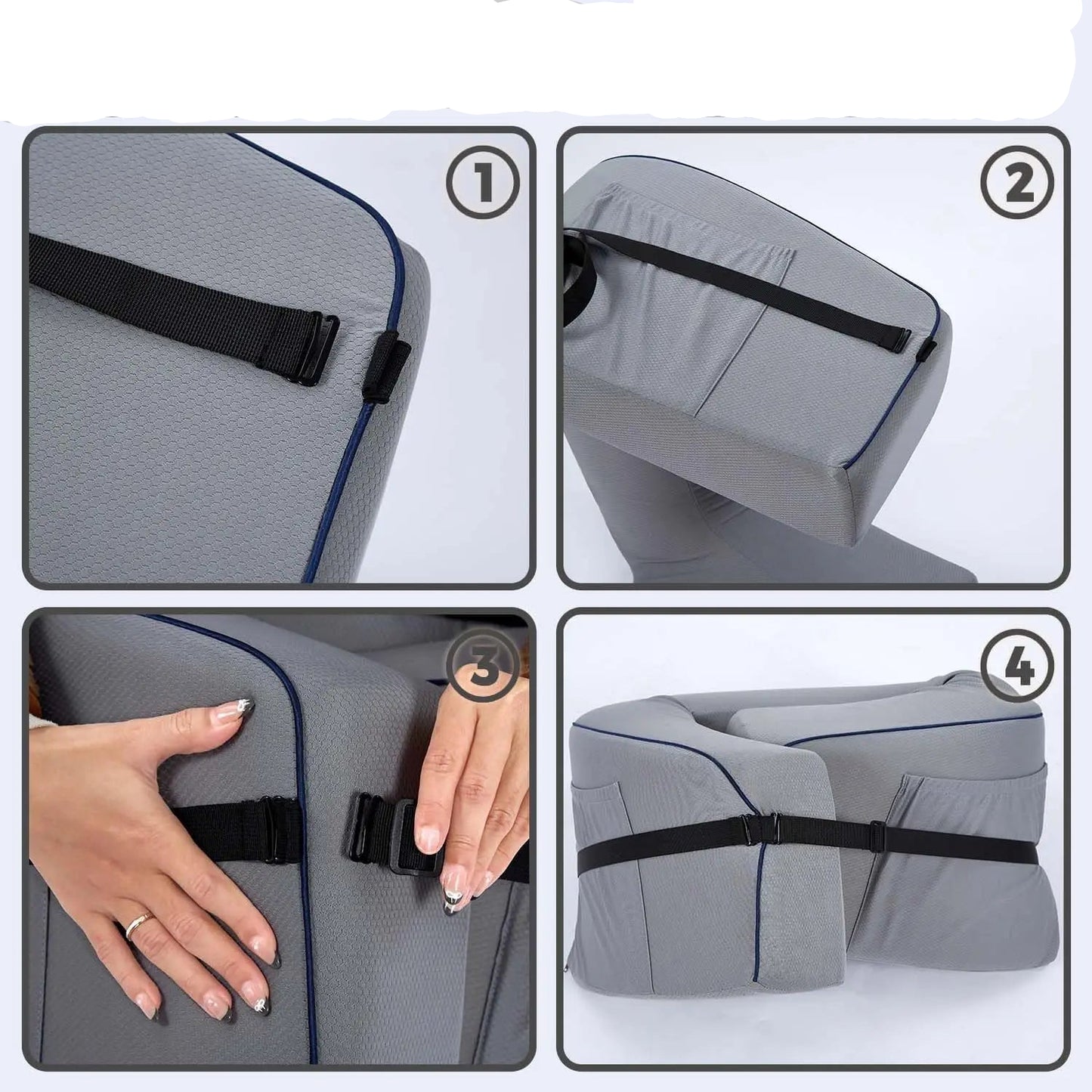 1

2

3

4